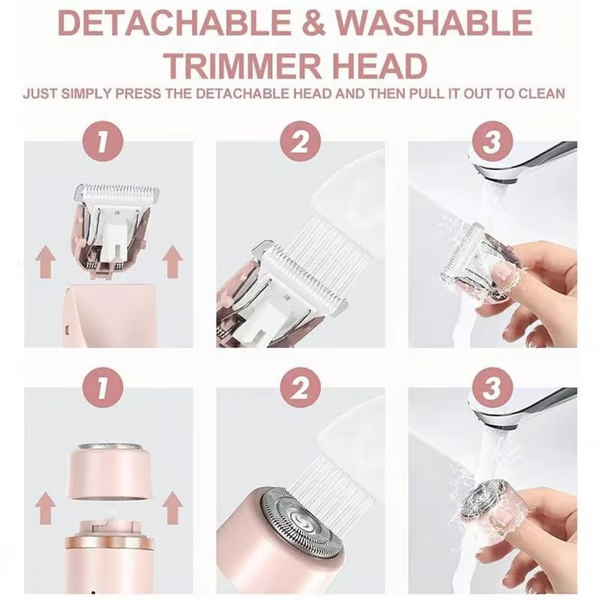 DETACHABLE & WASHABLE TRIMMER HEAD

JUST SIMPLY PRESS THE DETACHABLE HEAD AND THEN PULL IT OUT TO CLEAN

1

2

3

1

2

3