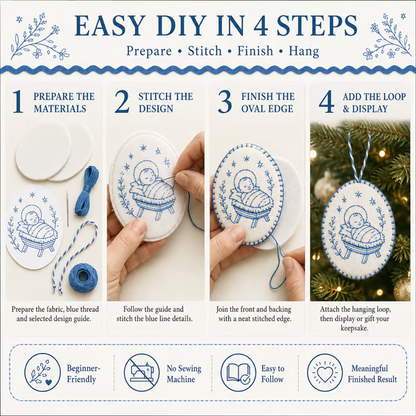 EASY DIY IN 4 STEPS

Prepare • Stitch • Finish • Hang

1 PREPARE THE MATERIALS

Prepare the fabric, blue thread and selected design guide.

2 STITCH THE DESIGN

Follow the guide and stitch the blue line details.

3 FINISH THE OVAL EDGE

Join the front and backing with a neat stitched edge.

4 ADD THE LOOP & DISPLAY

Attach the hanging loop, then display or gift your keepsake.

Beginner-Friendly

No Sewing Machine

Easy to Follow

Meaningful Finished Result